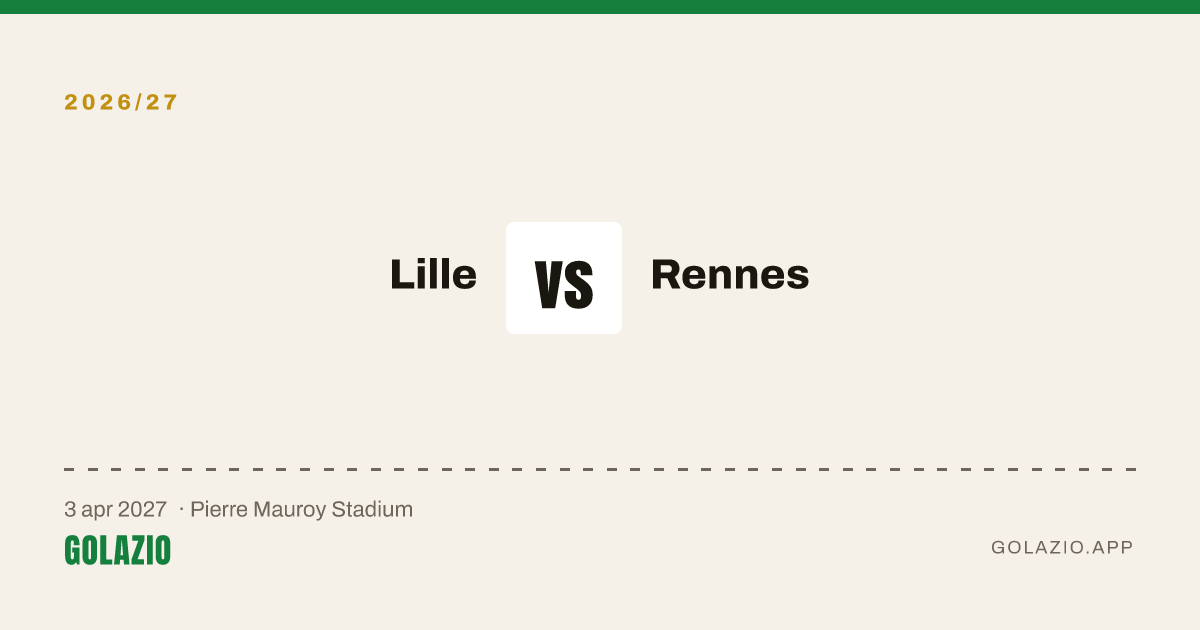 2026/27

Lille
VS
Rennes

3 apr 2027 · Pierre Mauroy Stadium

GOLAZIO

GOLAZIO.APP